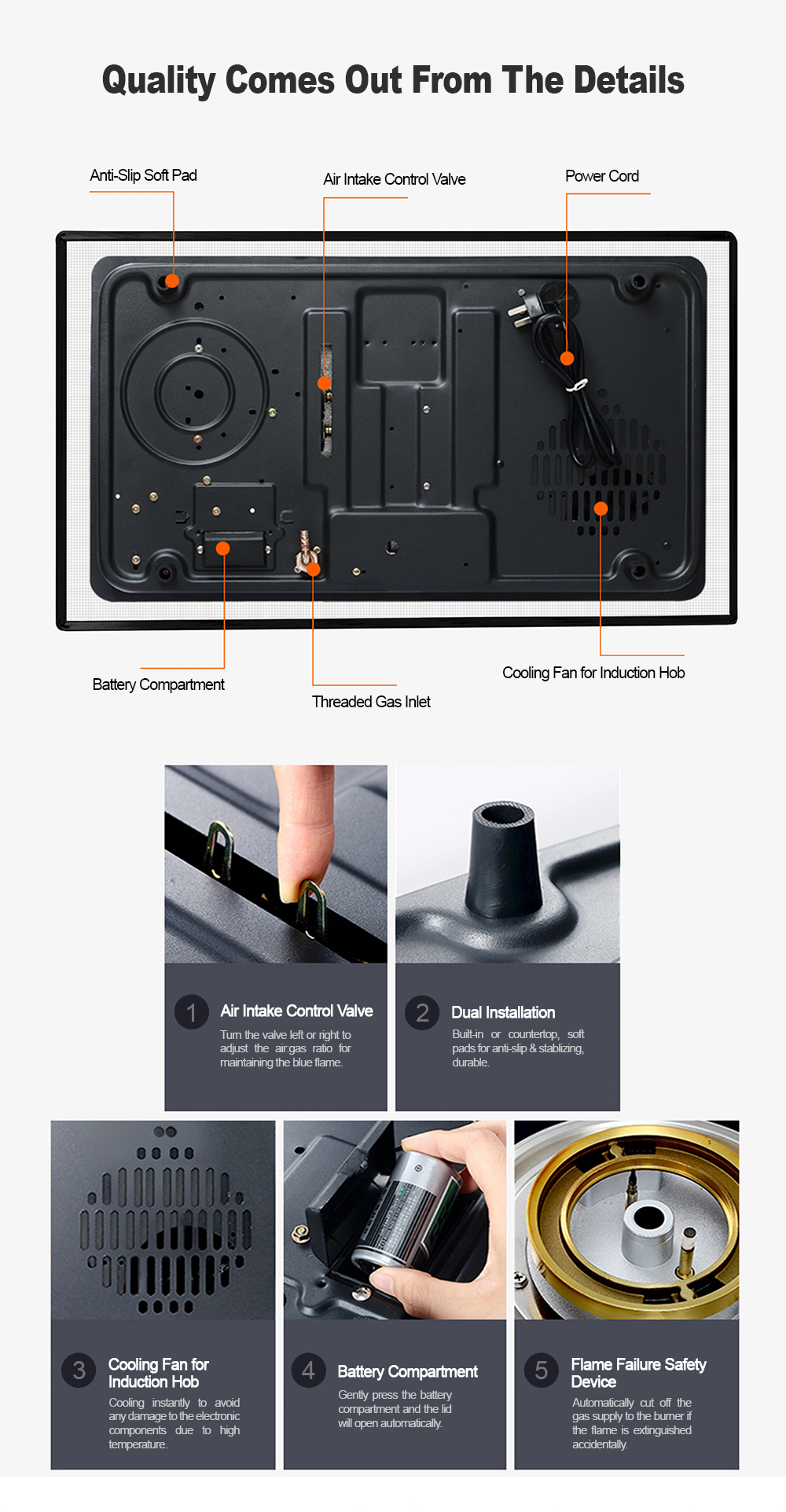 Quality Comes Out From The Details

Anti-Slip Soft Pad

Air Intake Control Valve

Power Cord

Battery Compartment

Threaded Gas Inlet

Cooling Fan for Induction Hob

1 Air Intake Control Valve
Turn the valve left or right to adjust the air:gas ratio for maintaining the blue flame.

2 Dual Installation
Built-in or countertop, soft pads for anti-slip & stablizing, durable.

3 Cooling Fan for Induction Hob
Cooling instantly to avoid any damage to the electronic components due to high temperature.

4 Battery Compartment
Gently press the battery compartment and the lid will open automatically.

5 Flame Failure Safety Device
Automatically cut off the gas supply to the burner if the flame is extinguished accidentally.